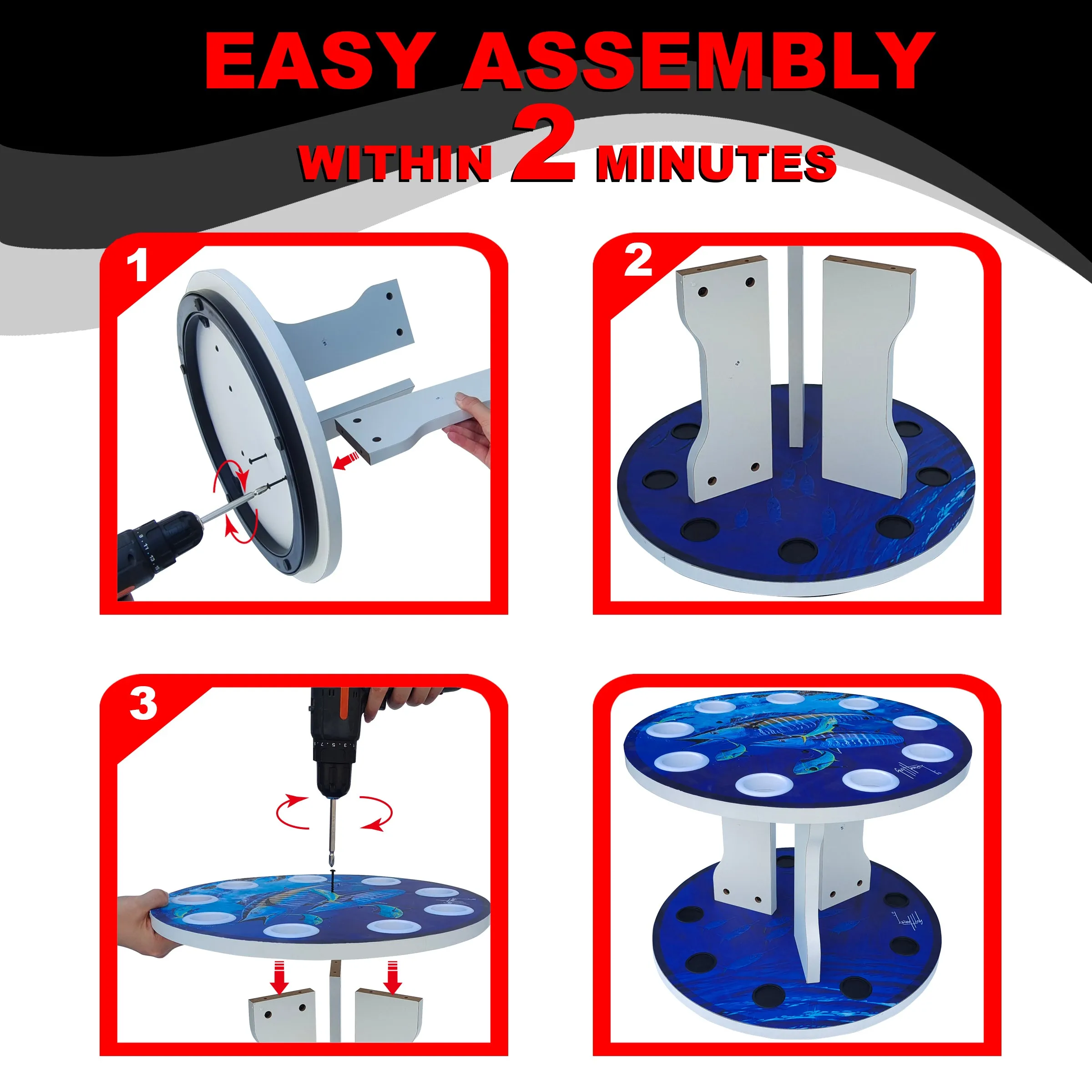 EASY ASSEMBLY

WITHIN 2 MINUTES

1

2

3